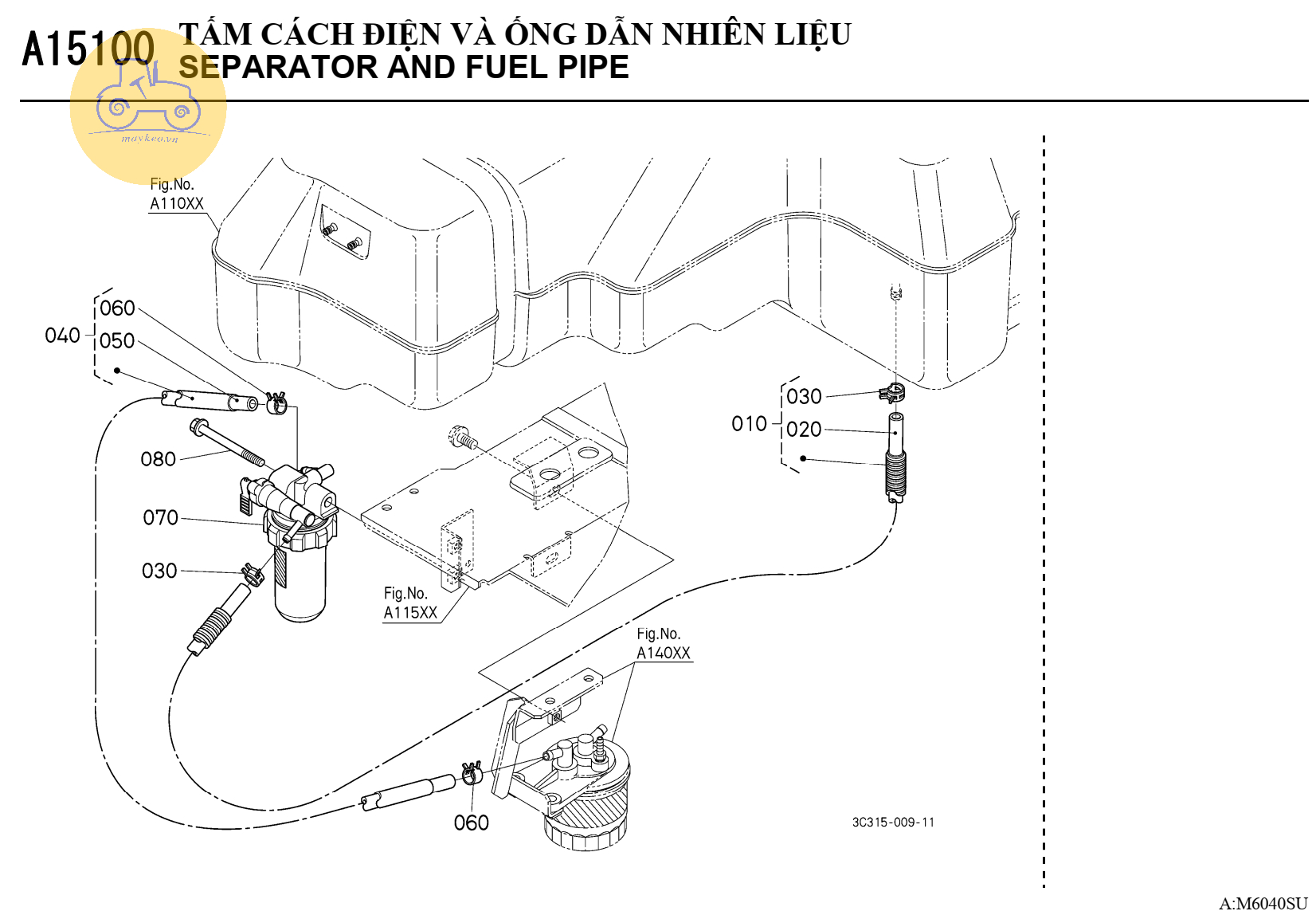 A15100 TẤM CÁCH ĐIỆN VÀ ỐNG DẪN NHIÊN LIỆU
SEPARATOR AND FUEL PIPE

maykeo.vn

Fig.No.
A110XX

060
040
050

080

070

030

Fig.No.
A115XX

030
010
020

Fig.No.
A140XX

060

3C315-009-11

A:M6040SU